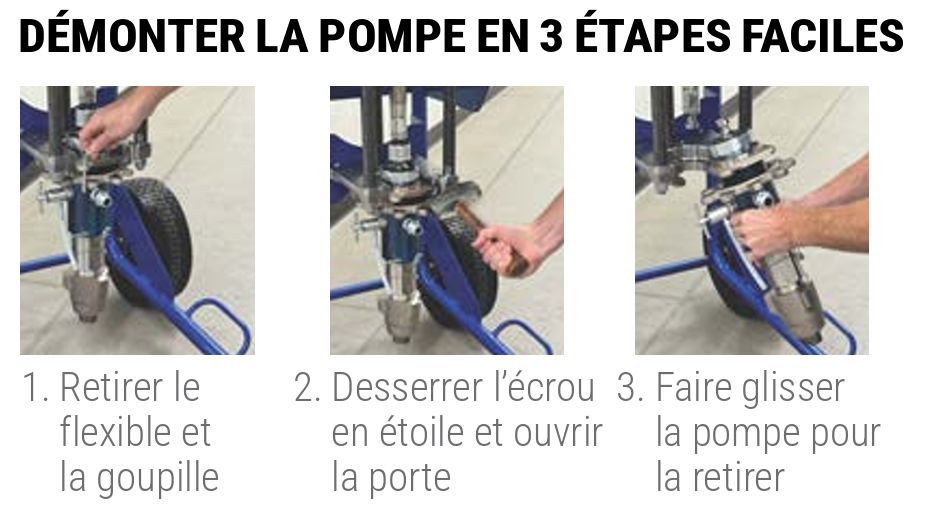 DÉMONTER LA POMPE EN 3 ÉTAPES FACILES

1. Retirer le flexible et la goupille

2. Desserrer l'écrou en étoile et ouvrir la porte

3. Faire glisser la pompe pour la retirer